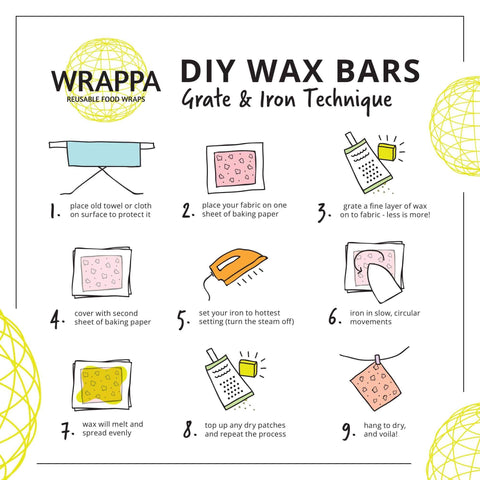 WRAPPA
REUSABLE FOOD WRAPS

DIY WAX BARS
Grate & Iron Technique

1. place old towel or cloth on surface to protect it

2. place your fabric on one sheet of baking paper

3. grate a fine layer of wax on to fabric - less is more!

4. cover with second sheet of baking paper

5. set your iron to hottest setting (turn the steam off)

6. iron in slow, circular movements

7. wax will melt and spread evenly

8. top up any dry patches and repeat the process

9. hang to dry, and voila!